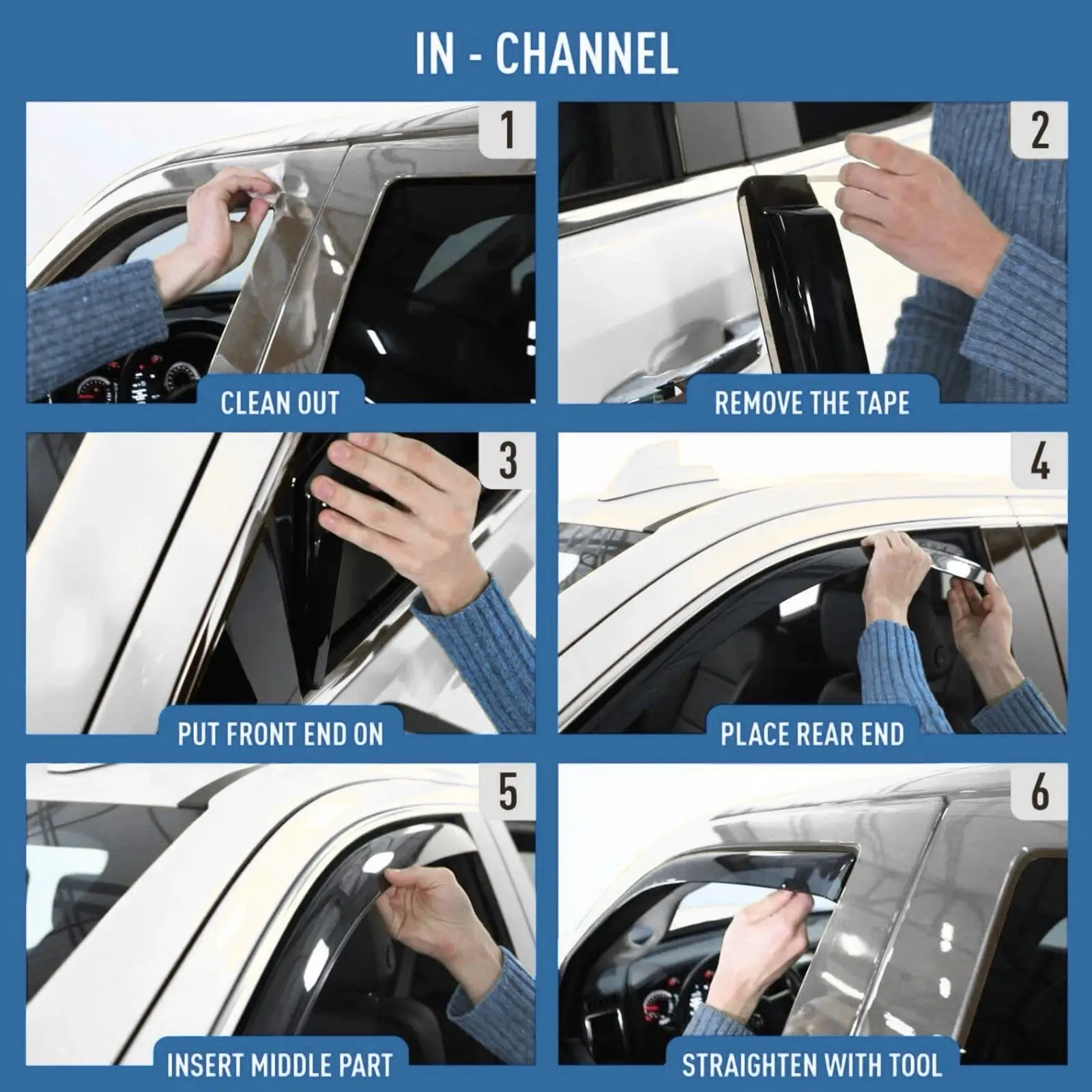 IN - CHANNEL

1
CLEAN OUT

2
REMOVE THE TAPE

3
PUT FRONT END ON

4
PLACE REAR END

5
INSERT MIDDLE PART

6
STRAIGHTEN WITH TOOL