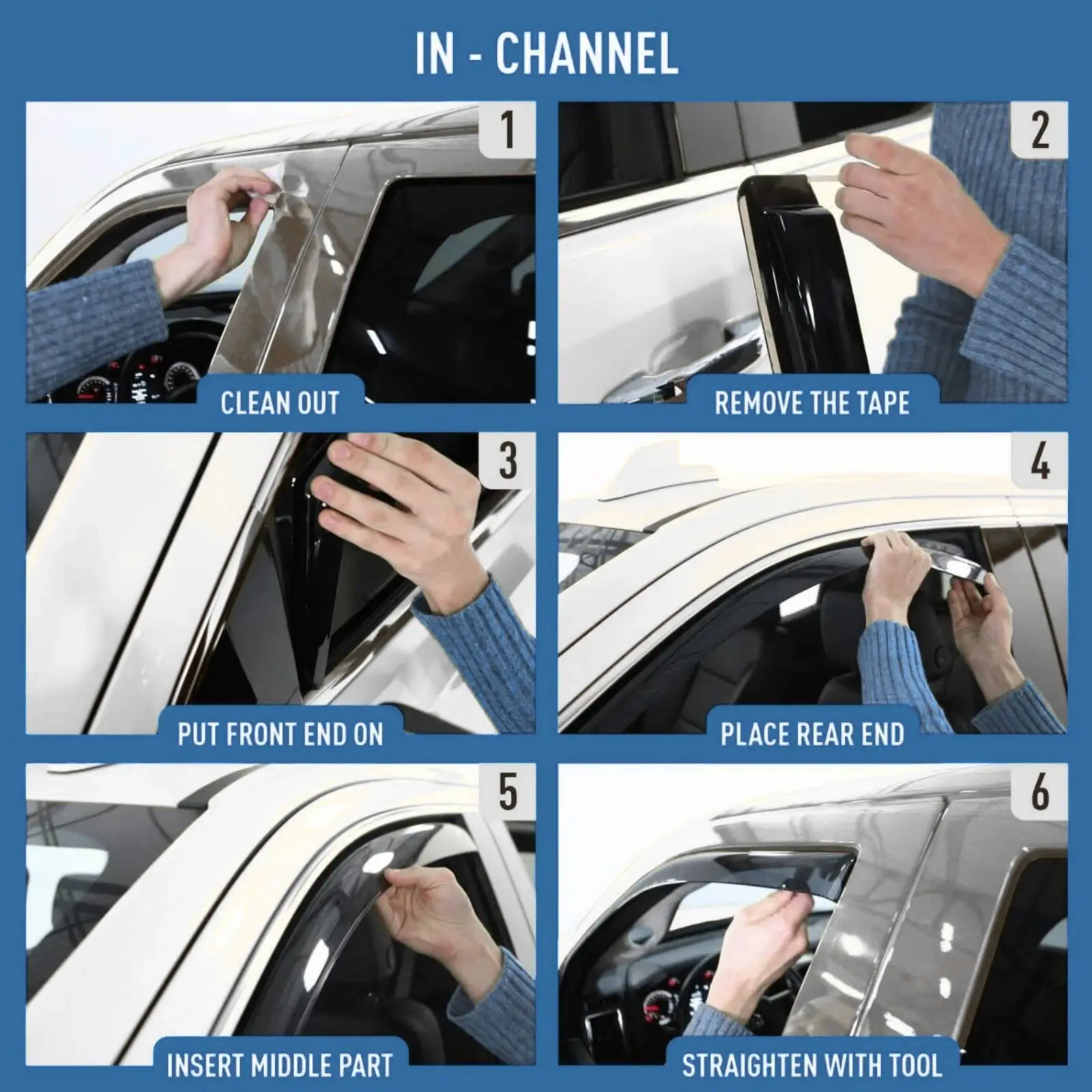 IN - CHANNEL

1
CLEAN OUT

2
REMOVE THE TAPE

3
PUT FRONT END ON

4
PLACE REAR END

5
INSERT MIDDLE PART

6
STRAIGHTEN WITH TOOL