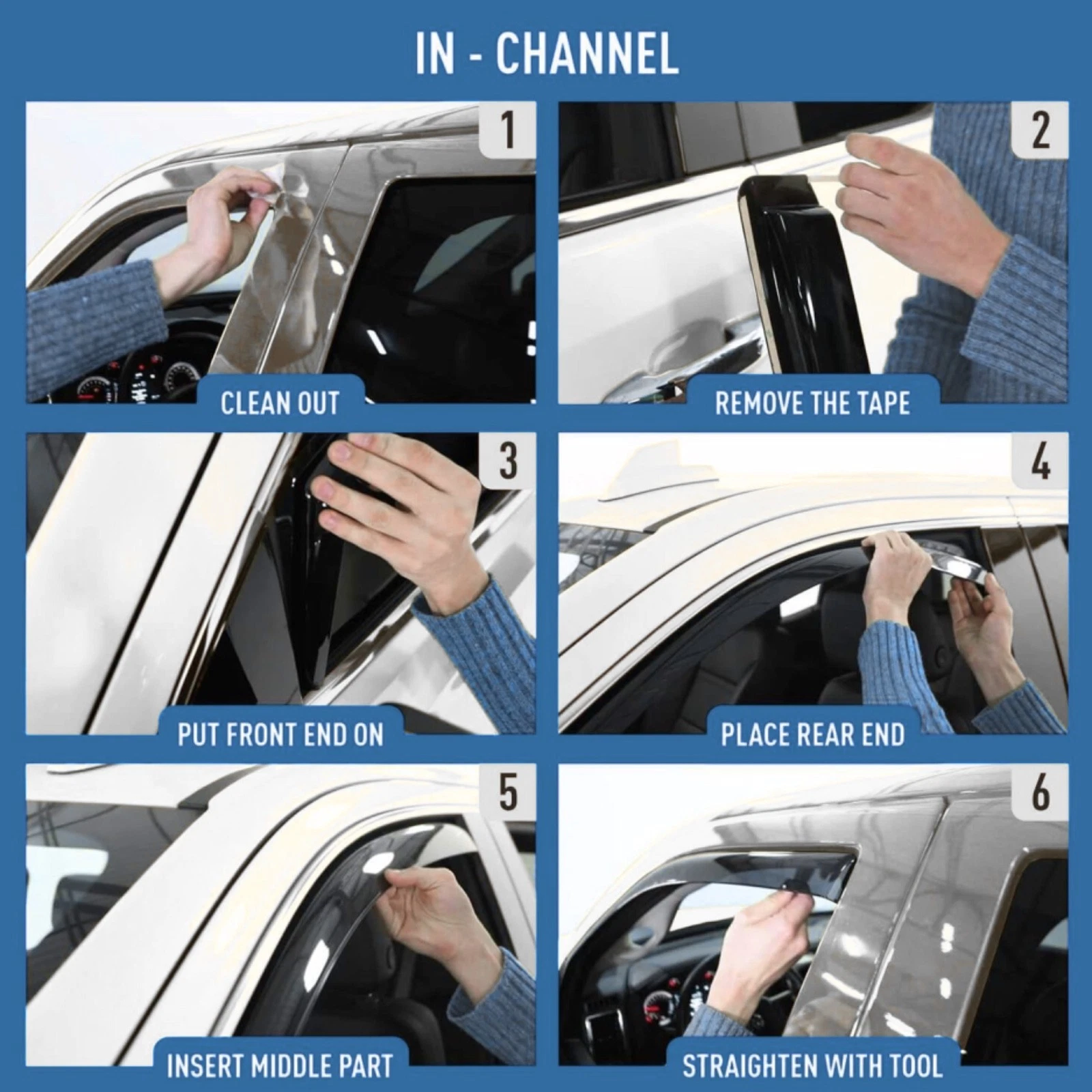 IN - CHANNEL

1
CLEAN OUT

2
REMOVE THE TAPE

3
PUT FRONT END ON

4
PLACE REAR END

5
INSERT MIDDLE PART

6
STRAIGHTEN WITH TOOL