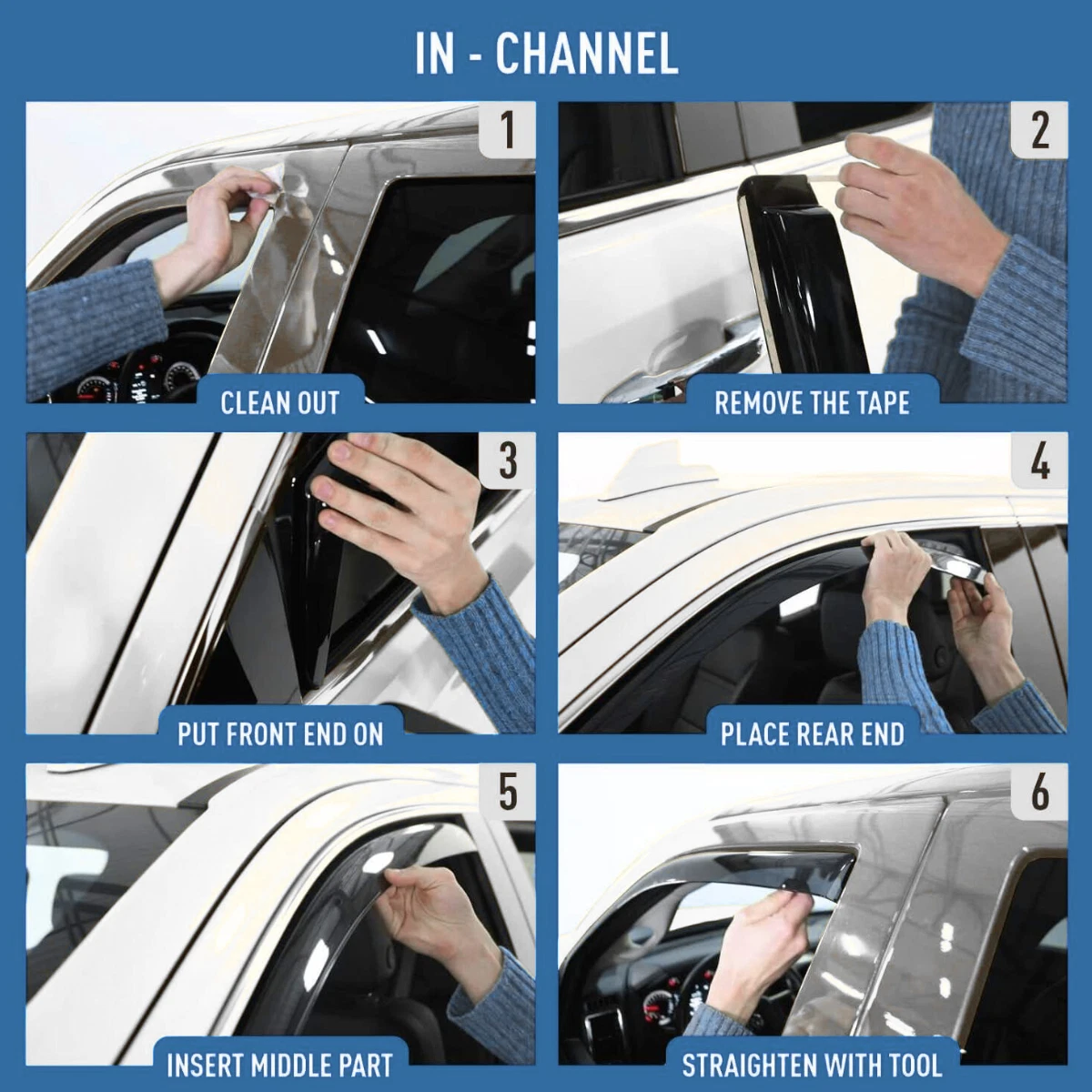 IN - CHANNEL

1
CLEAN OUT

2
REMOVE THE TAPE

3
PUT FRONT END ON

4
PLACE REAR END

5
INSERT MIDDLE PART

6
STRAIGHTEN WITH TOOL